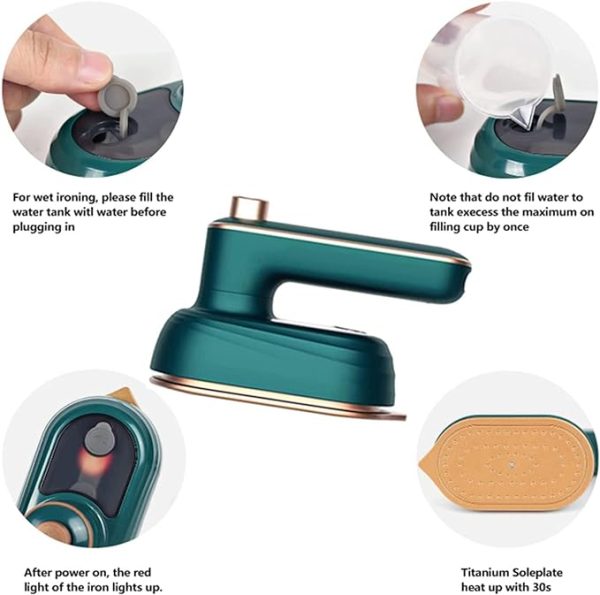 For wet ironing, please fill the water tank witl water before plugging in

Note that do not fil water to tank execess the maximum on filling cup by once

After power on, the red light of the iron lights up.

Titanium Soleplate heat up with 30s